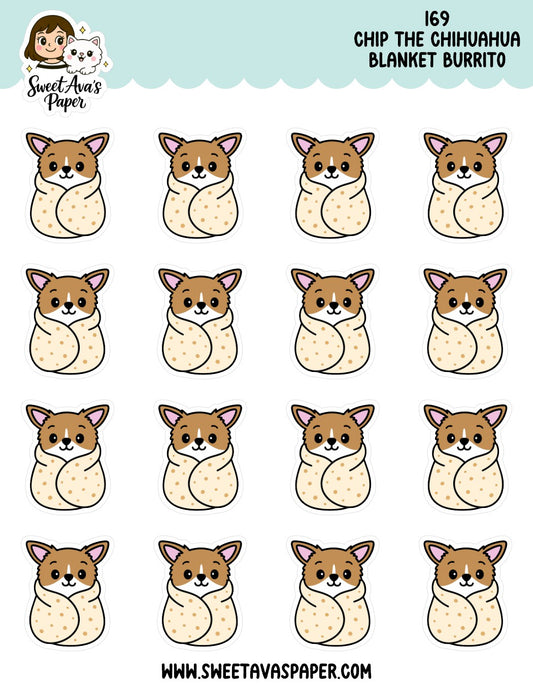 Sweet Ava's Paper

169
CHIP THE CHIHUAHUA
BLANKET BURRITO

WWW.SWEETAVASPAPER.COM