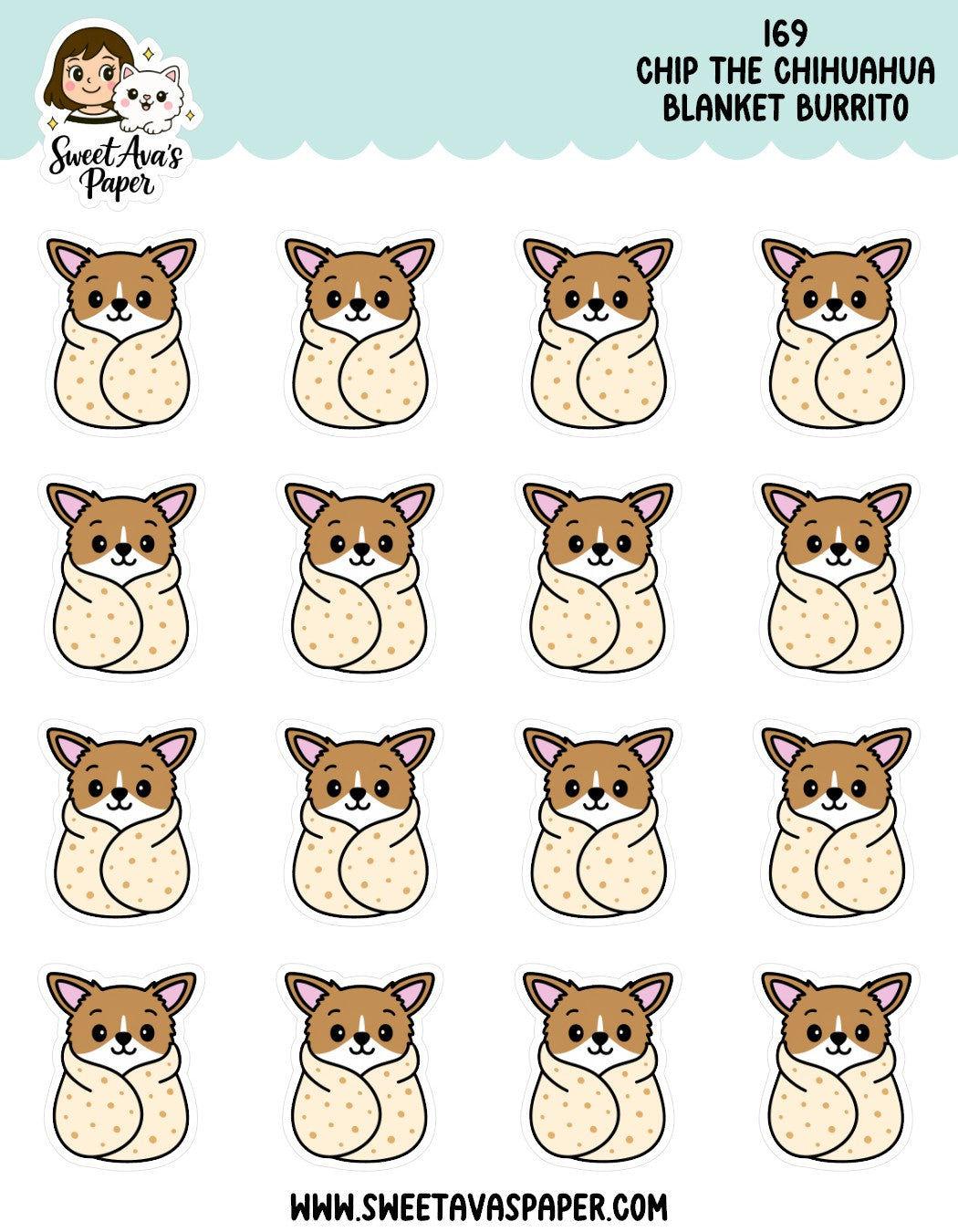 Sweet Ava's Paper

169
CHIP THE CHIHUAHUA
BLANKET BURRITO

WWW.SWEETAVASPAPER.COM