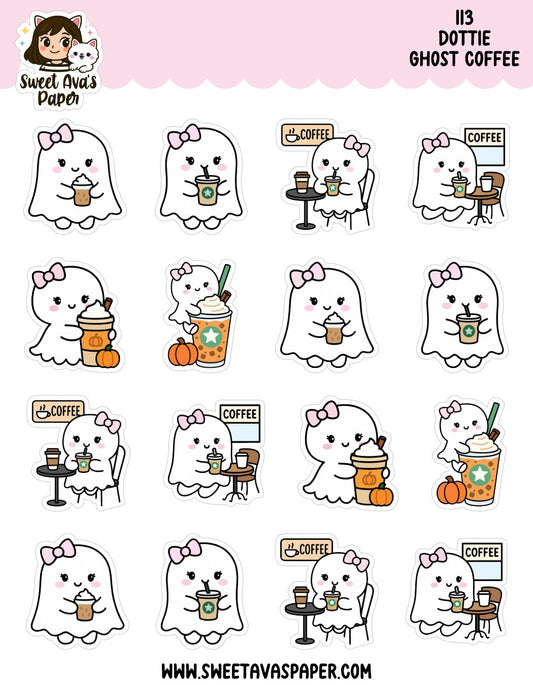 Sweet Ava's Paper

113
DOTTIE
GHOST COFFEE

COFFEE
COFFEE
COFFEE
COFFEE
COFFEE
COFFEE

WWW.SWEETAVASPAPER.COM