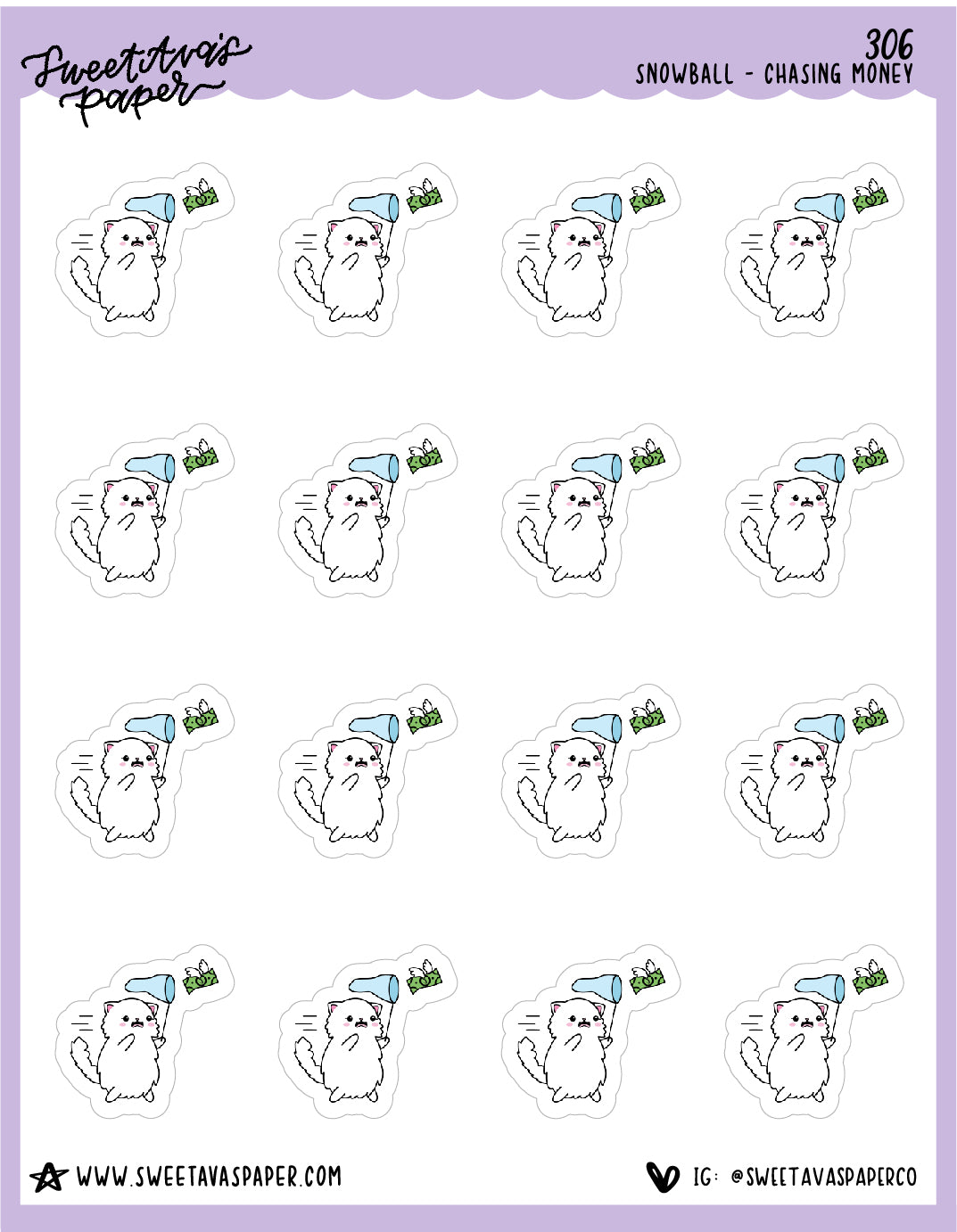 Sweet Ava's paper

306
SNOWBALL - CHASING MONEY

WWW.SWEETAVASPAPER.COM

IG: @SWEETAVASPAPERCO